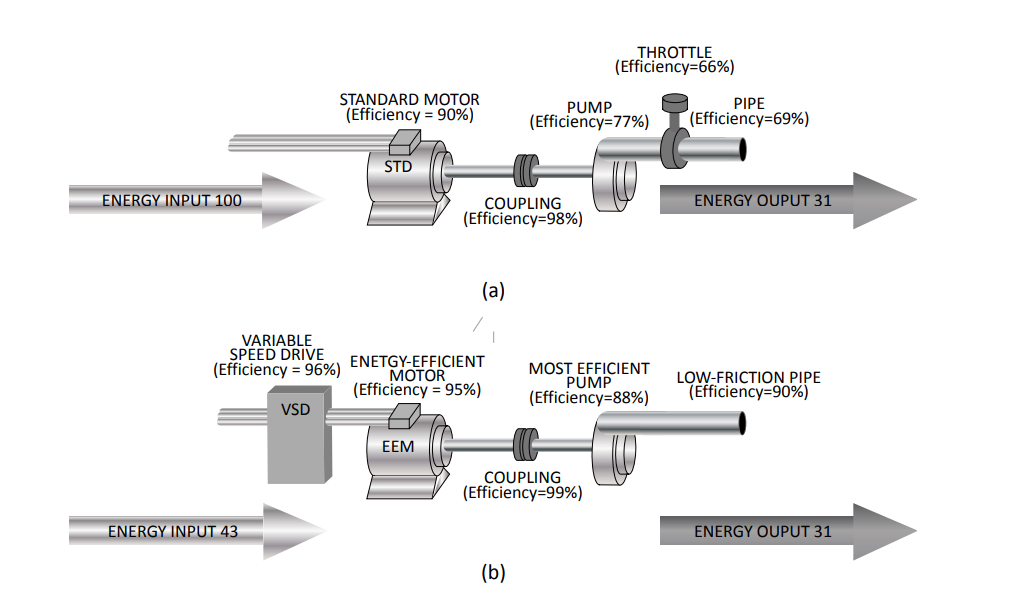 THROTTLE
(Efficiency=66%)

STANDARD MOTOR
(Efficiency = 90%)

PUMP
(Efficiency=77%)

PIPE
(Efficiency=69%)

STD

ENERGY INPUT 100

COUPLING
(Efficiency=98%)

ENERGY OUPUT 31

(a)

VARIABLE SPEED DRIVE
(Efficiency = 96%)

ENETGY-EFFICIENT MOTOR
(Efficiency = 95%)

MOST EFFICIENT PUMP
(Efficiency=88%)

LOW-FRICTION PIPE
(Efficiency=90%)

VSD

EEM

COUPLING
(Efficiency=99%)

ENERGY INPUT 43

ENERGY OUPUT 31

(b)